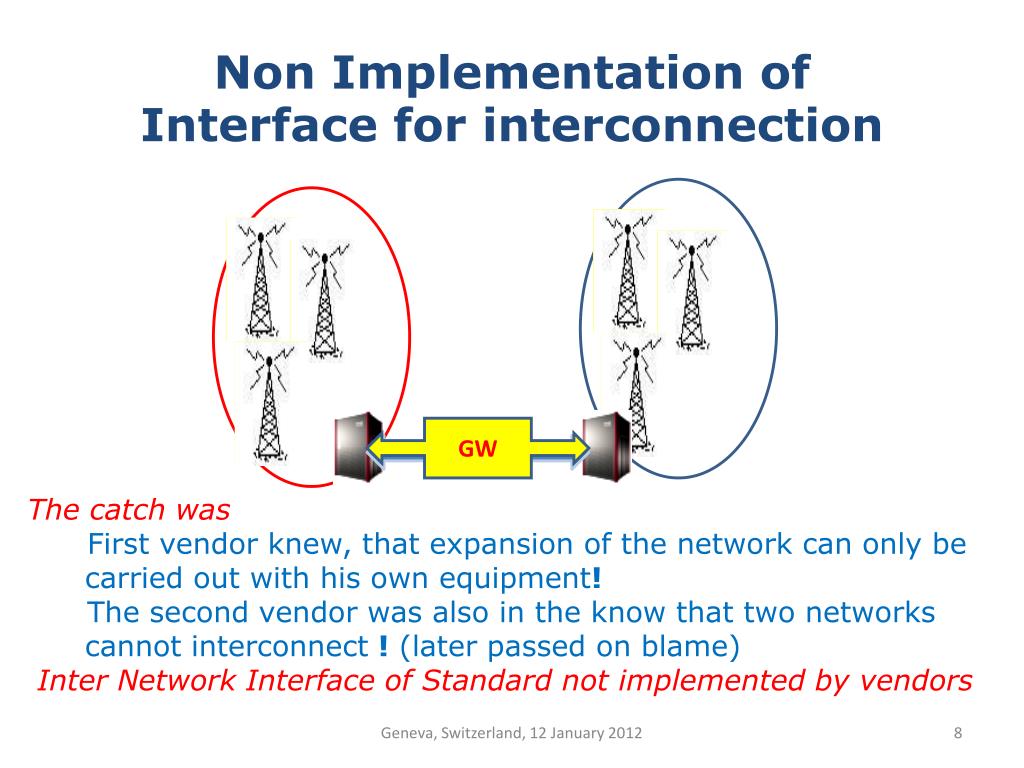 Non Implementation of Interface for interconnection

GW

The catch was

First vendor knew, that expansion of the network can only be carried out with his own equipment!

The second vendor was also in the know that two networks cannot interconnect ! (later passed on blame)

Inter Network Interface of Standard not implemented by vendors

Geneva, Switzerland, 12 January 2012

8