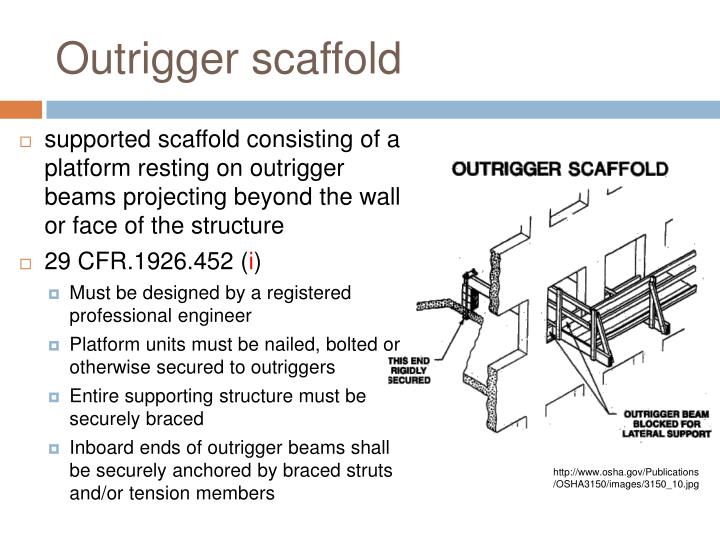 Outrigger scaffold

supported scaffold consisting of a platform resting on outrigger beams projecting beyond the wall or face of the structure

29 CFR.1926.452 (i)

Must be designed by a registered professional engineer

Platform units must be nailed, bolted or otherwise secured to outriggers

Entire supporting structure must be securely braced

Inboard ends of outrigger beams shall be securely anchored by braced struts and/or tension members

OUTRIGGER SCAFFOLD

THIS END RIGIDLY SECURED

OUTRIGGER BEAM BLOCKED FOR LATERAL SUPPORT

http://www.osha.gov/Publications/OSHA3150/images/3150_10.jpg