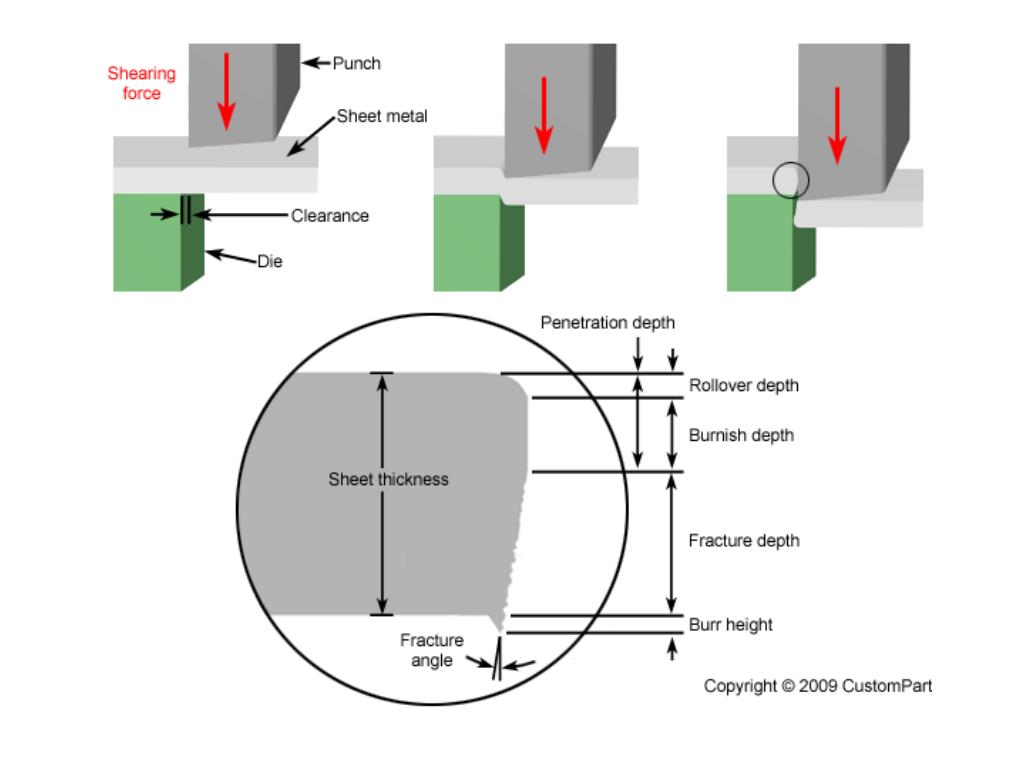 Shearing force
Punch
Sheet metal
Clearance
Die

Penetration depth
Rollover depth
Burnish depth
Sheet thickness
Fracture depth
Burr height
Fracture angle

Copyright © 2009 CustomPart