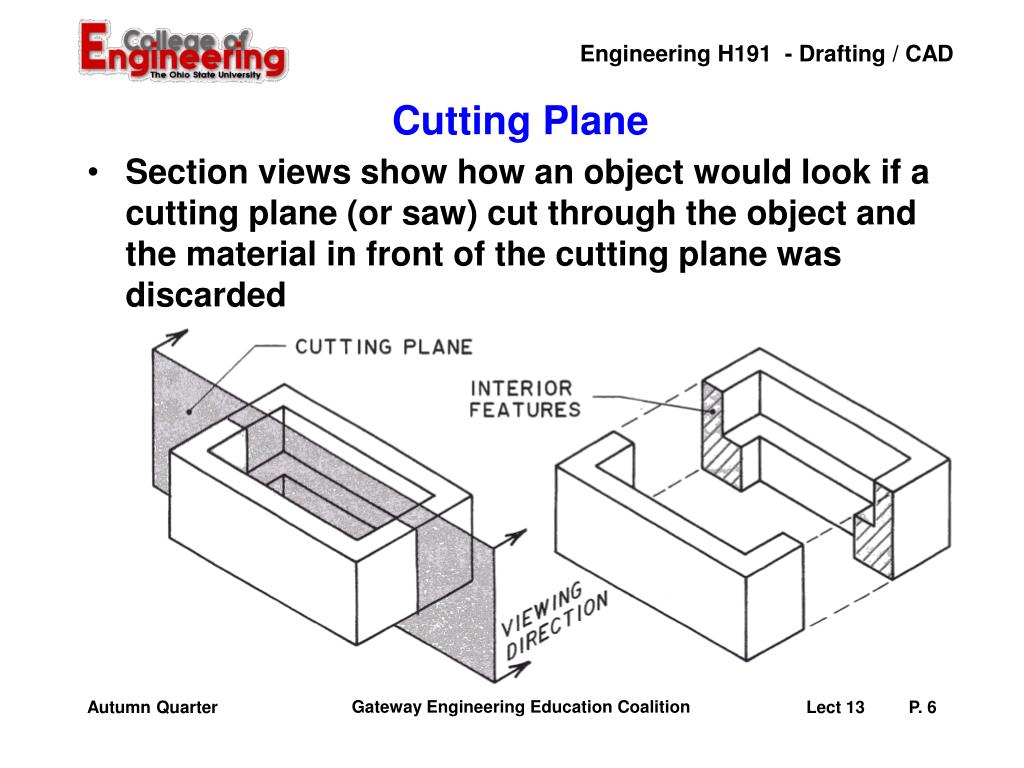 College of Engineering
The Ohio State University

Engineering H191 - Drafting / CAD

Cutting Plane

• Section views show how an object would look if a cutting plane (or saw) cut through the object and the material in front of the cutting plane was discarded

CUTTING PLANE

INTERIOR FEATURES

VIEWING DIRECTION

Autumn Quarter

Gateway Engineering Education Coalition

Lect 13

P. 6