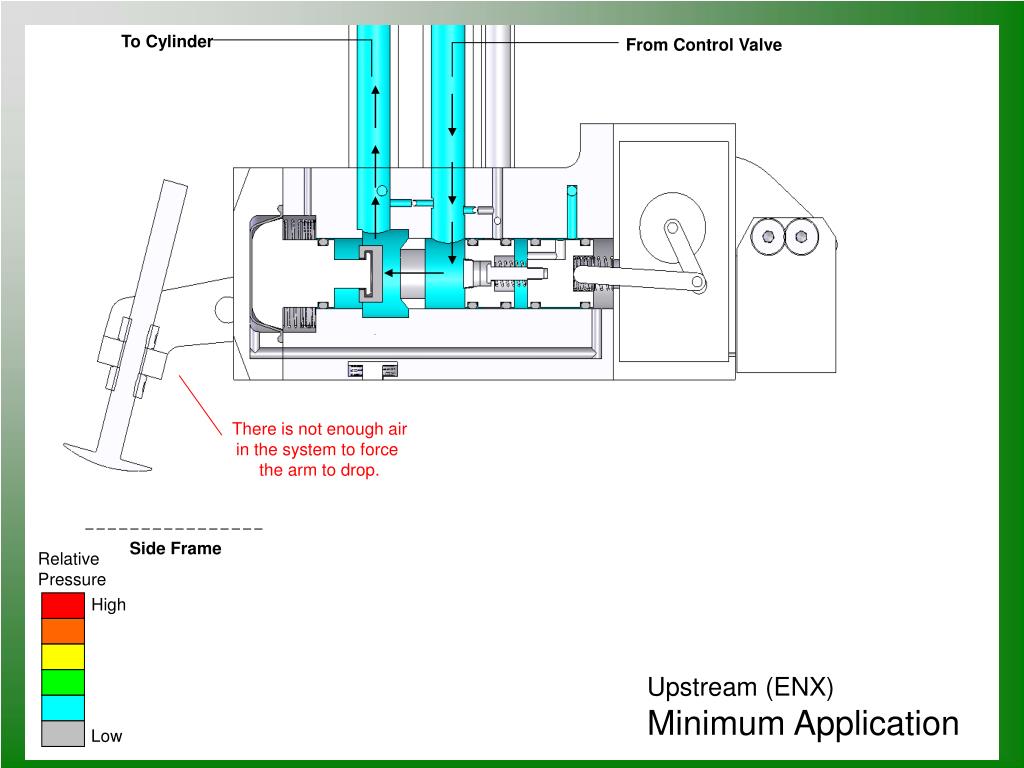 To Cylinder

From Control Valve

There is not enough air in the system to force the arm to drop.

Side Frame

Relative Pressure

High

Low

Upstream (ENX)

Minimum Application