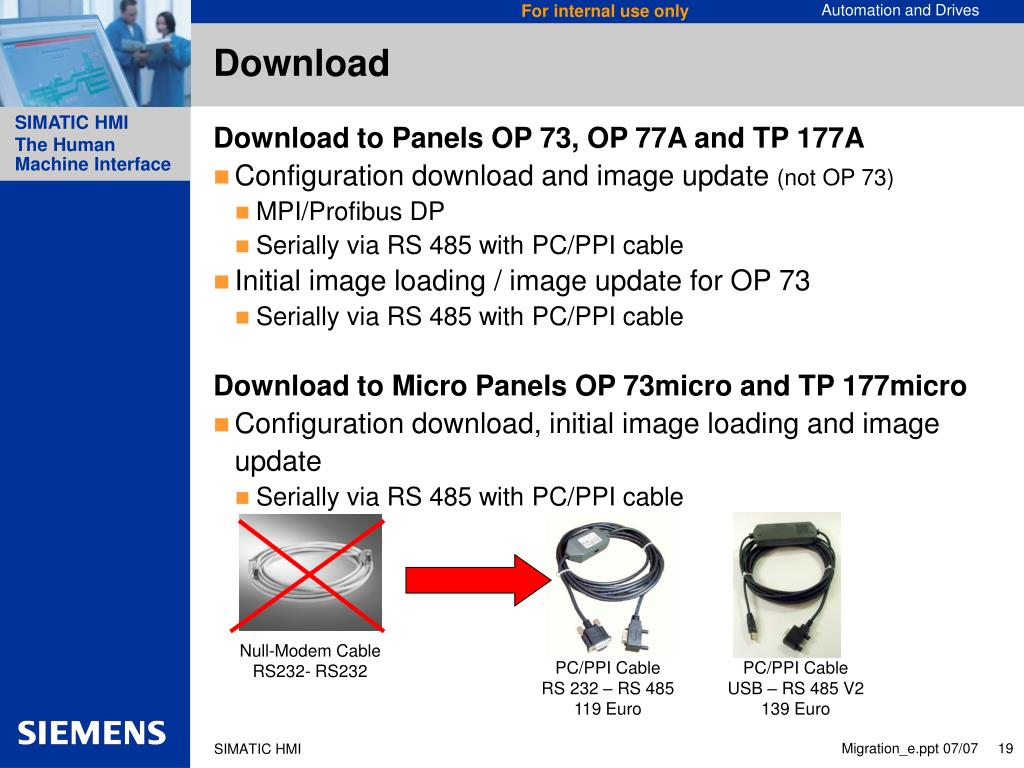 For internal use only

Automation and Drives

Download

SIMATIC HMI
The Human Machine Interface

Download to Panels OP 73, OP 77A and TP 177A

Configuration download and image update (not OP 73)

MPI/Profibus DP

Serially via RS 485 with PC/PPI cable

Initial image loading / image update for OP 73

Serially via RS 485 with PC/PPI cable

Download to Micro Panels OP 73micro and TP 177micro

Configuration download, initial image loading and image update

Serially via RS 485 with PC/PPI cable

Null-Modem Cable
RS232- RS232

PC/PPI Cable
RS 232 – RS 485
119 Euro

PC/PPI Cable
USB – RS 485 V2
139 Euro

SIEMENS

SIMATIC HMI

Migration_e.ppt 07/07 19