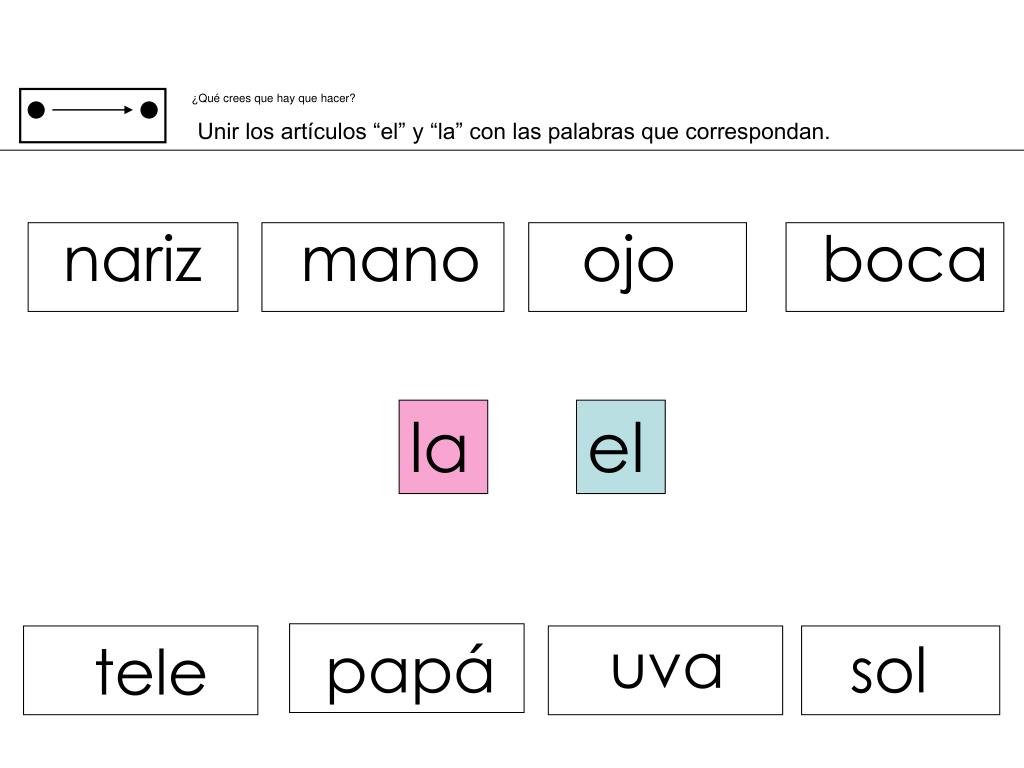 ¿Qué crees que hay que hacer?

Unir los artículos "el" y "la" con las palabras que correspondan.

nariz

mano

ojo

boca

la

el

tele

papá

uva

sol