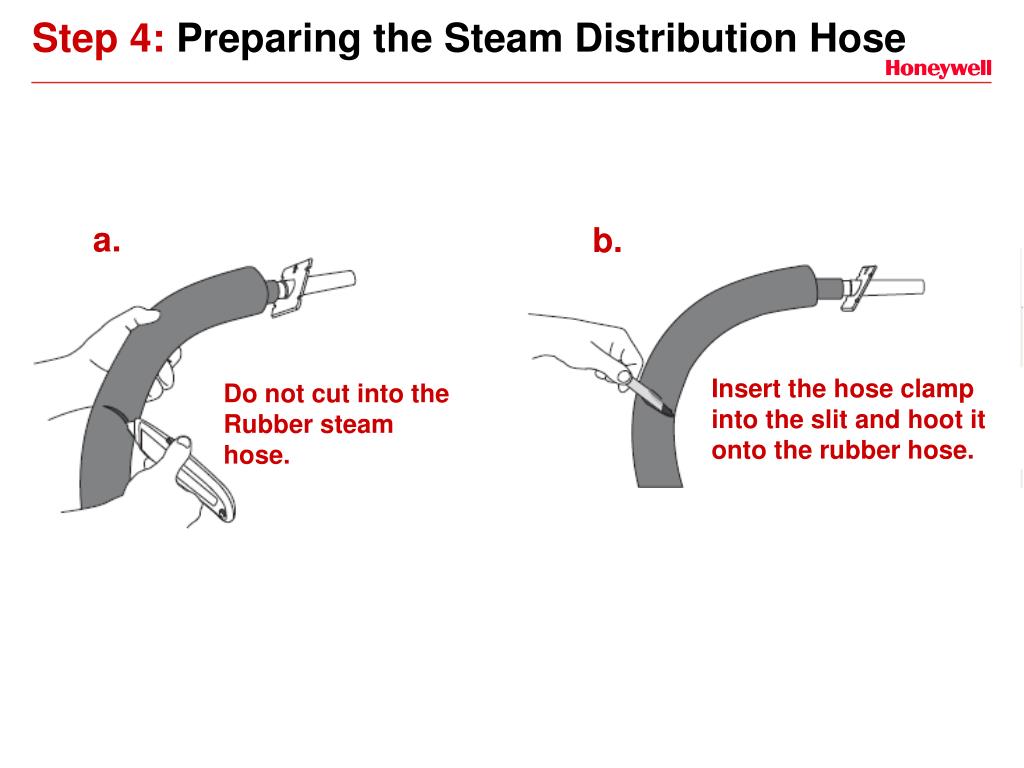 Step 4: Preparing the Steam Distribution Hose

Honeywell

a.

Do not cut into the Rubber steam hose.

b.

Insert the hose clamp into the slit and hoot it onto the rubber hose.