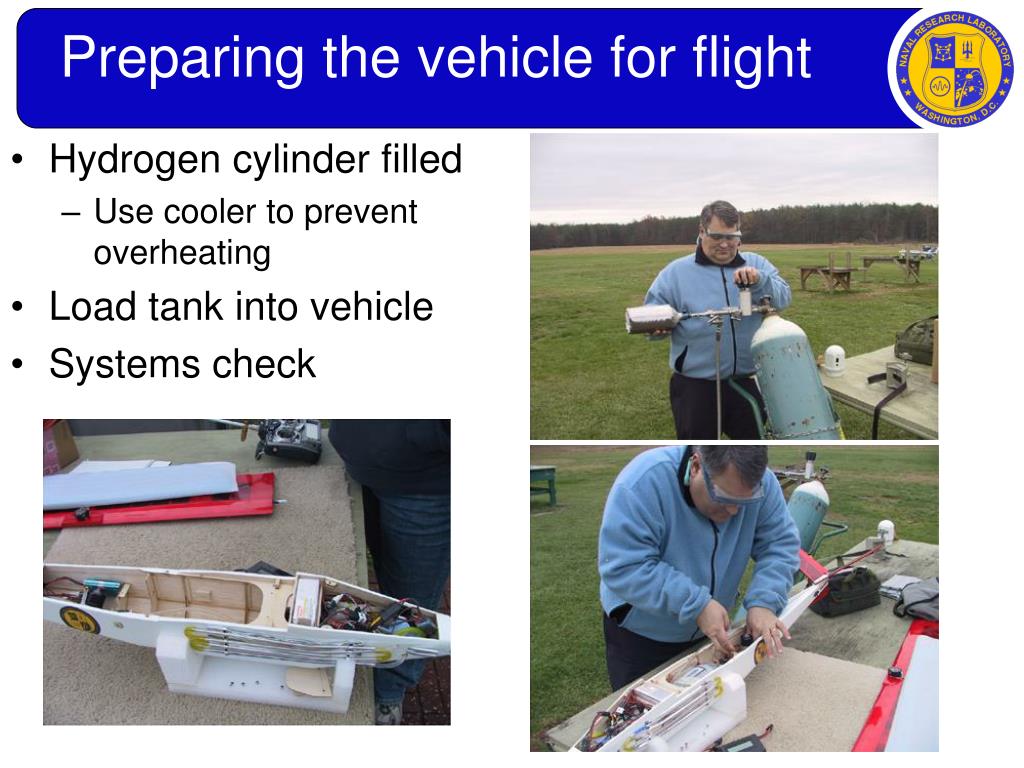 Preparing the vehicle for flight

NAVAL RESEARCH LABORATORY
WASHINGTON, D.C.

• Hydrogen cylinder filled
– Use cooler to prevent overheating
• Load tank into vehicle
• Systems check