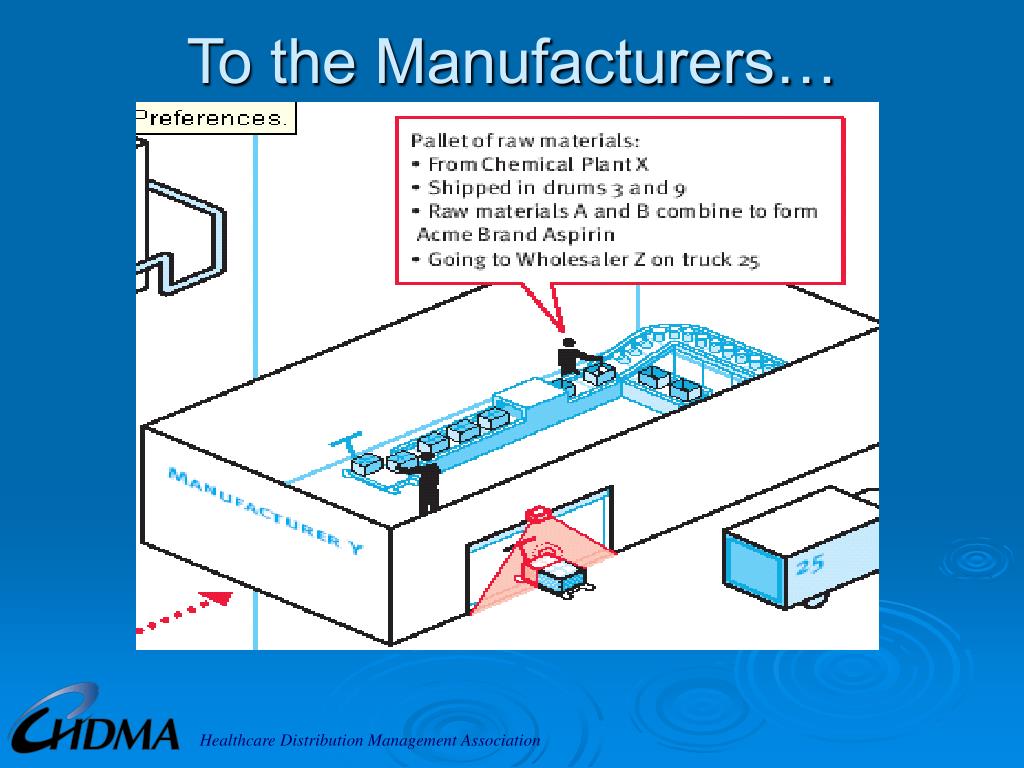 To the Manufacturers…

Preferences.

Pallet of raw materials:
• From Chemical Plant X
• Shipped in drums 3 and 9
• Raw materials A and B combine to form Acme Brand Aspirin
• Going to Wholesaler Z on truck 25

MANUFACTURER Y

25

HDMA Healthcare Distribution Management Association