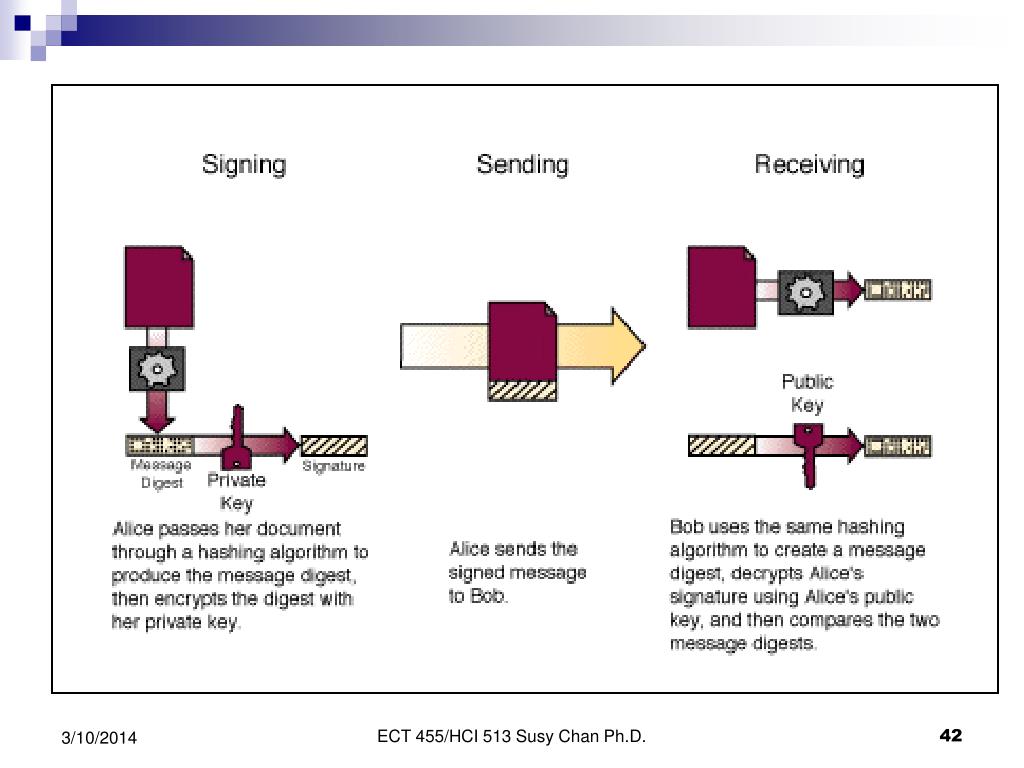 Signing

Message Digest

Private Key

Signature

Alice passes her document through a hashing algorithm to produce the message digest, then encrypts the digest with her private key.

Sending

Alice sends the signed message to Bob.

Receiving

Public Key

Bob uses the same hashing algorithm to create a message digest, decrypts Alice's signature using Alice's public key, and then compares the two message digests.

3/10/2014

ECT 455/HCI 513 Susy Chan Ph.D.

42