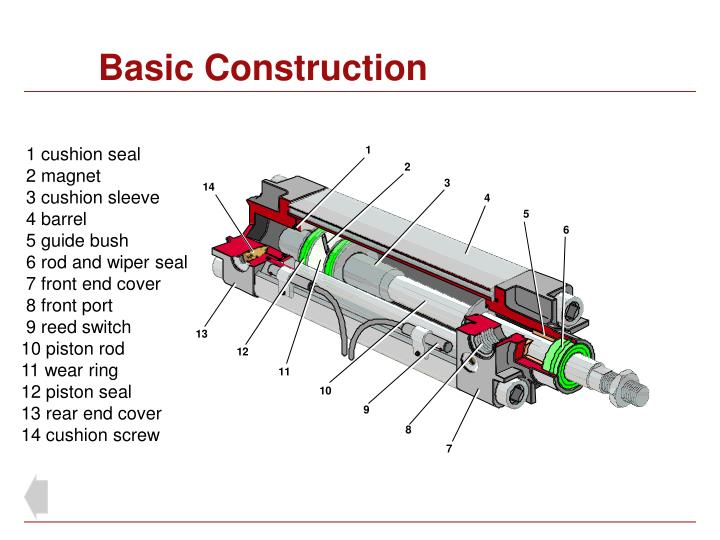 Basic Construction

1 cushion seal
2 magnet
3 cushion sleeve
4 barrel
5 guide bush
6 rod and wiper seal
7 front end cover
8 front port
9 reed switch
10 piston rod
11 wear ring
12 piston seal
13 rear end cover
14 cushion screw

1
2
3
4
5
6
14
13
12
11
10
9
8
7