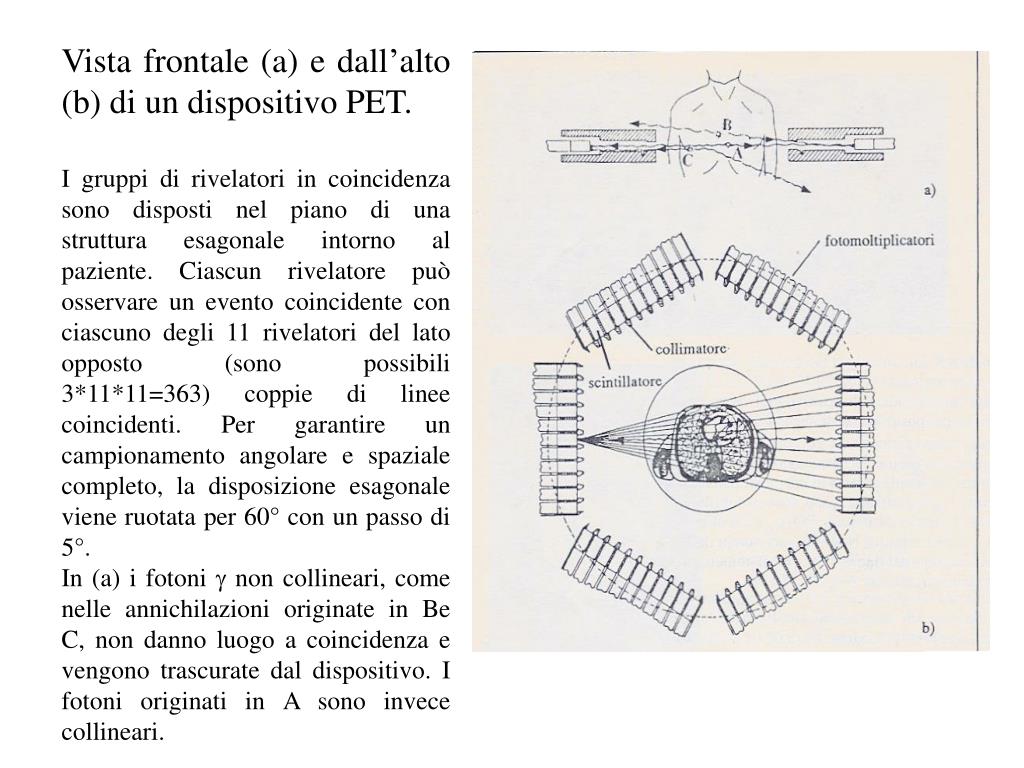 Vista frontale (a) e dall’alto (b) di un dispositivo PET.

I gruppi di rivelatori in coincidenza sono disposti nel piano di una struttura esagonale intorno al paziente. Ciascun rivelatore può osservare un evento coincidente con ciascuno degli 11 rivelatori del lato opposto (sono possibili 3*11*11=363) coppie di linee coincidenti. Per garantire un campionamento angolare e spaziale completo, la disposizione esagonale viene ruotata per 60° con un passo di 5°.
In (a) i fotoni $\gamma$ non collineari, come nelle annichilazioni originate in Be C, non danno luogo a coincidenza e vengono trascurate dal dispositivo. I fotoni originati in A sono invece collineari.

B
C
A
a)
fotomoltiplicatori
collimatore
scintillatore
b)