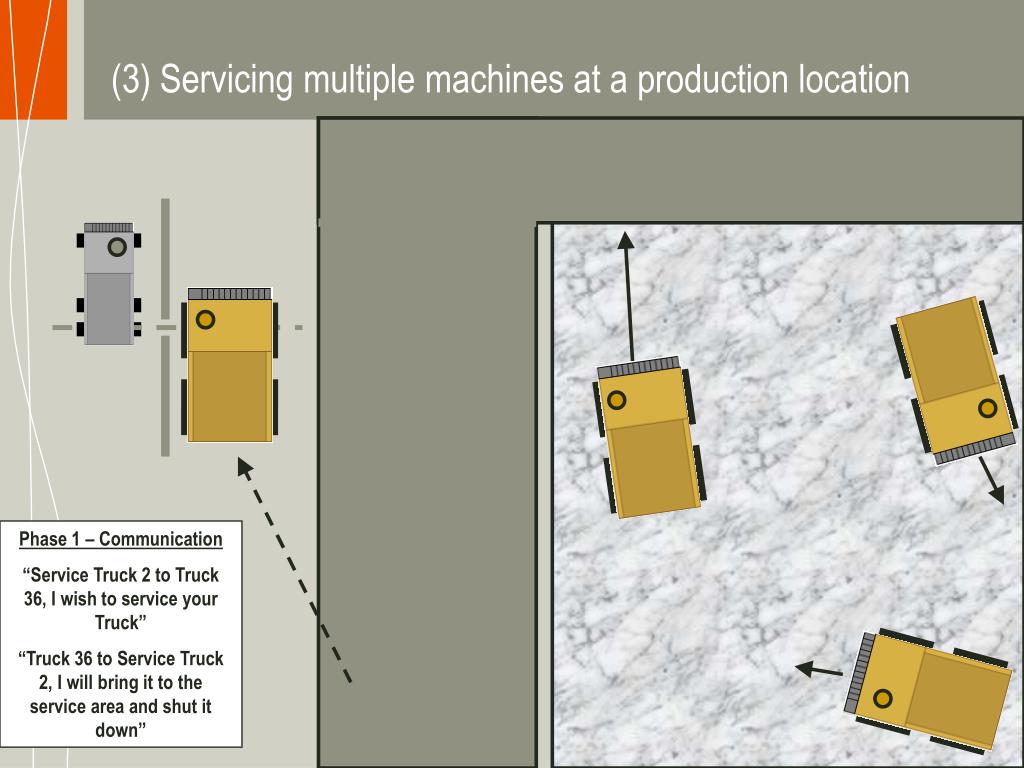 (3) Servicing multiple machines at a production location

Phase 1 – Communication

“Service Truck 2 to Truck 36, I wish to service your Truck”

“Truck 36 to Service Truck 2, I will bring it to the service area and shut it down”