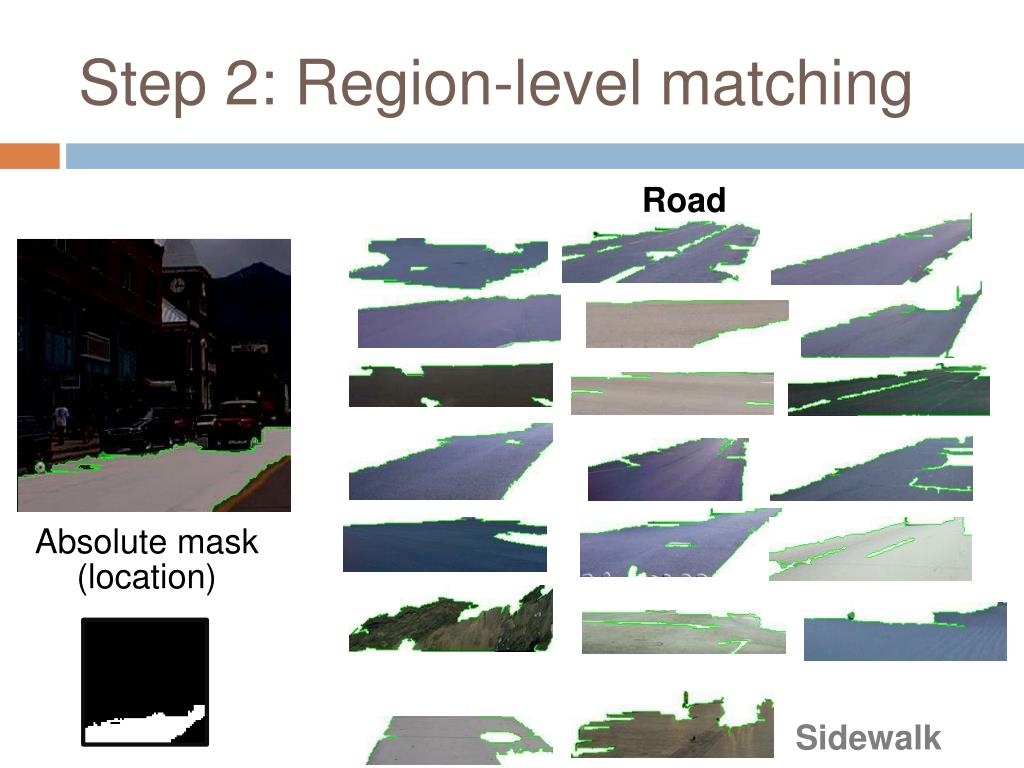 Step 2: Region-level matching

Road

Absolute mask (location)

Sidewalk