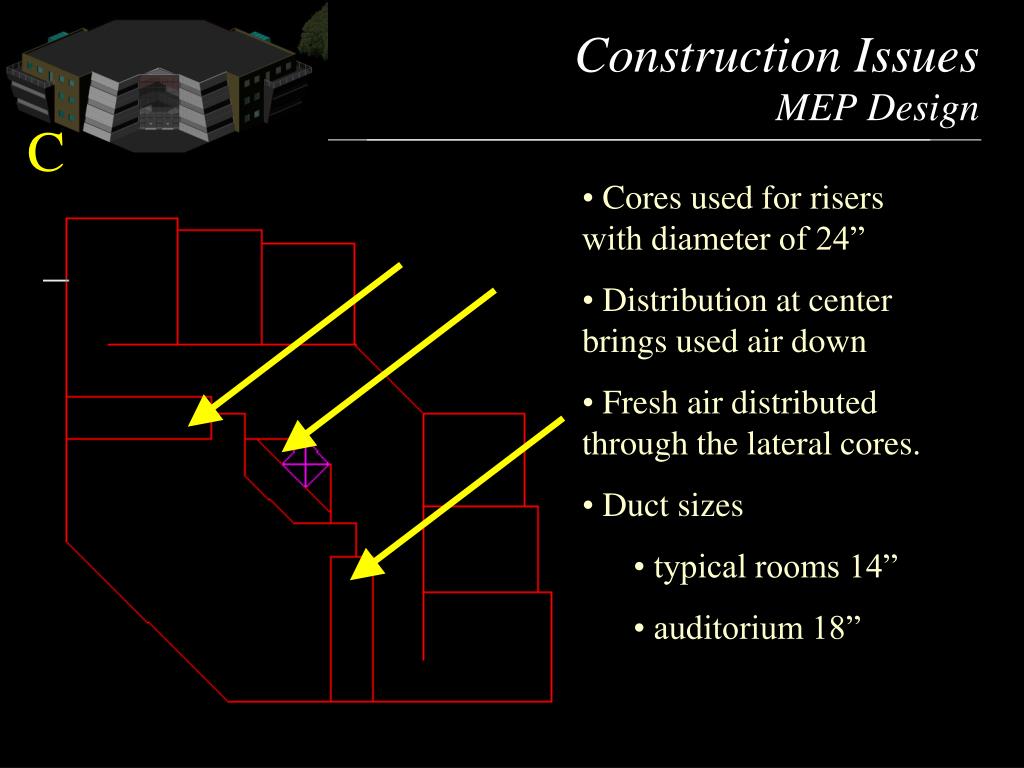 Construction Issues
MEP Design

C

• Cores used for risers with diameter of 24”

• Distribution at center brings used air down

• Fresh air distributed through the lateral cores.

• Duct sizes

• typical rooms 14”

• auditorium 18”