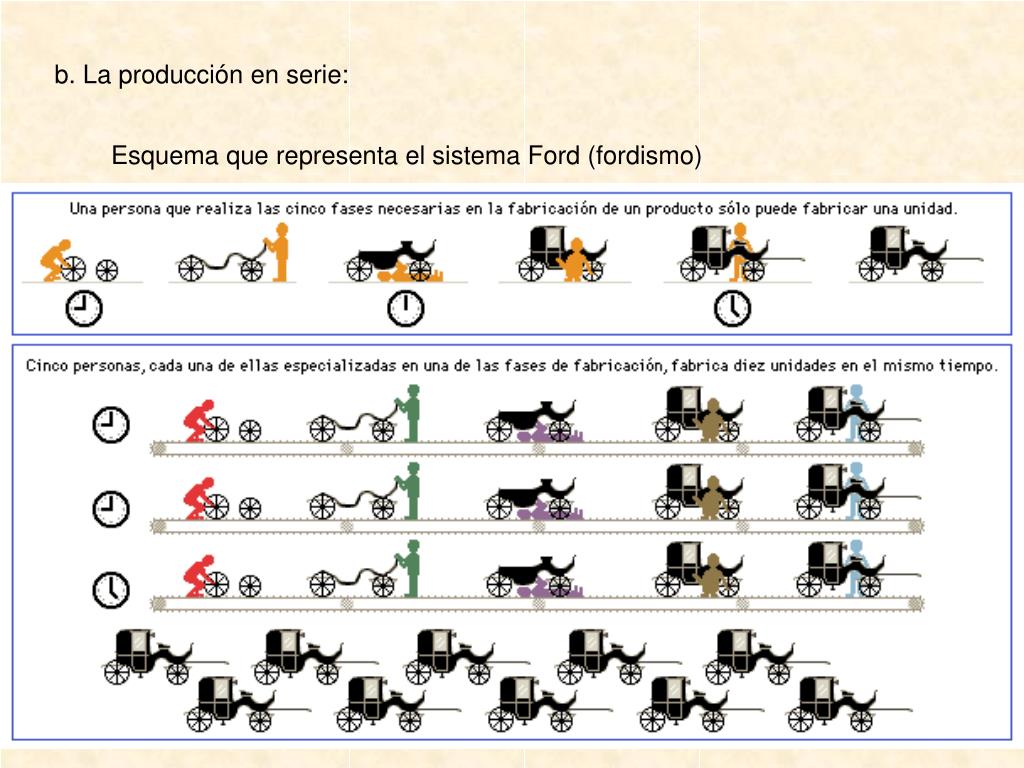 b. La producción en serie:

Esquema que representa el sistema Ford (fordismo)

Una persona que realiza las cinco fases necesarias en la fabricación de un producto sólo puede fabricar una unidad.

Cinco personas, cada una de ellas especializadas en una de las fases de fabricación, fabrica diez unidades en el mismo tiempo.