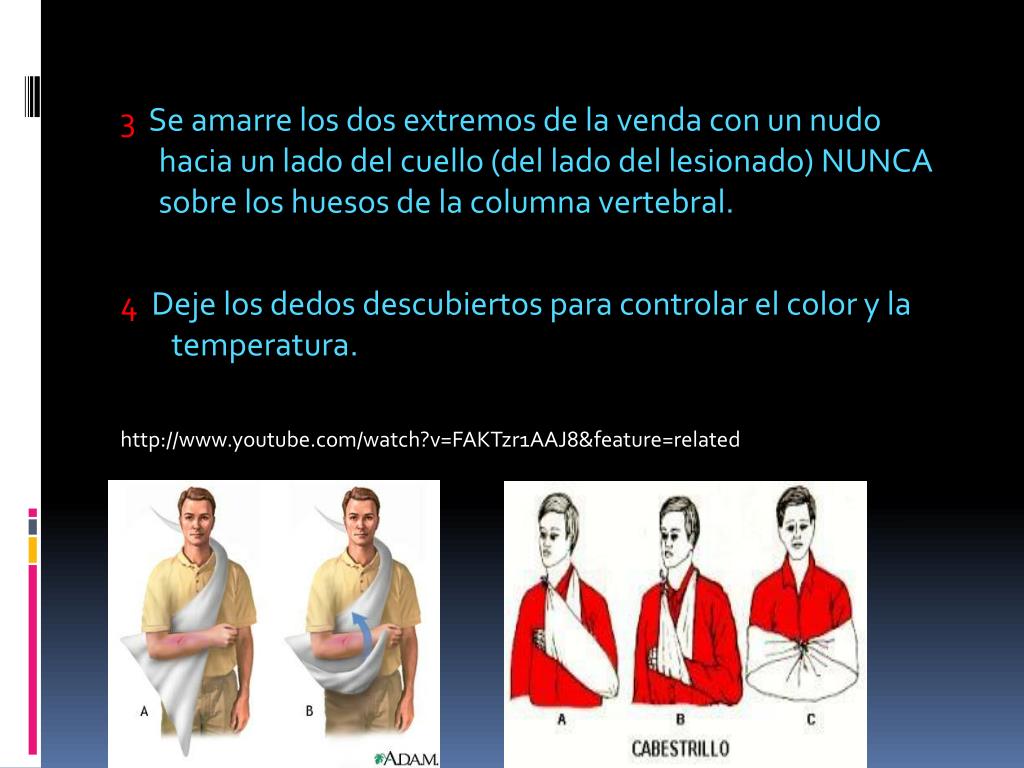 3 Se amarre los dos extremos de la venda con un nudo hacia un lado del cuello (del lado del lesionado) NUNCA sobre los huesos de la columna vertebral.

4 Deje los dedos descubiertos para controlar el color y la temperatura.

http://www.youtube.com/watch?v=FAKTzr1AAJ8&feature=related

A

B

ADAM.

A

B

C

CABESTRILLO