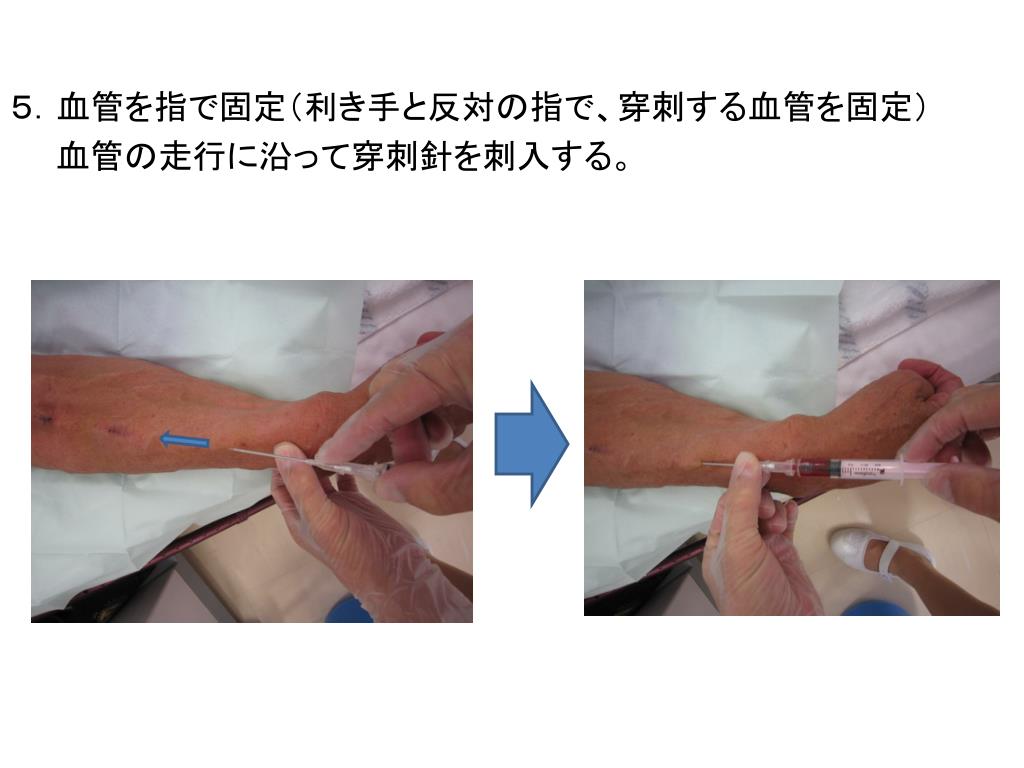 ５. 血管を指で固定（利き手と反対の指で、穿刺する血管を固定）
血管の走行に沿って穿刺針を刺入する。