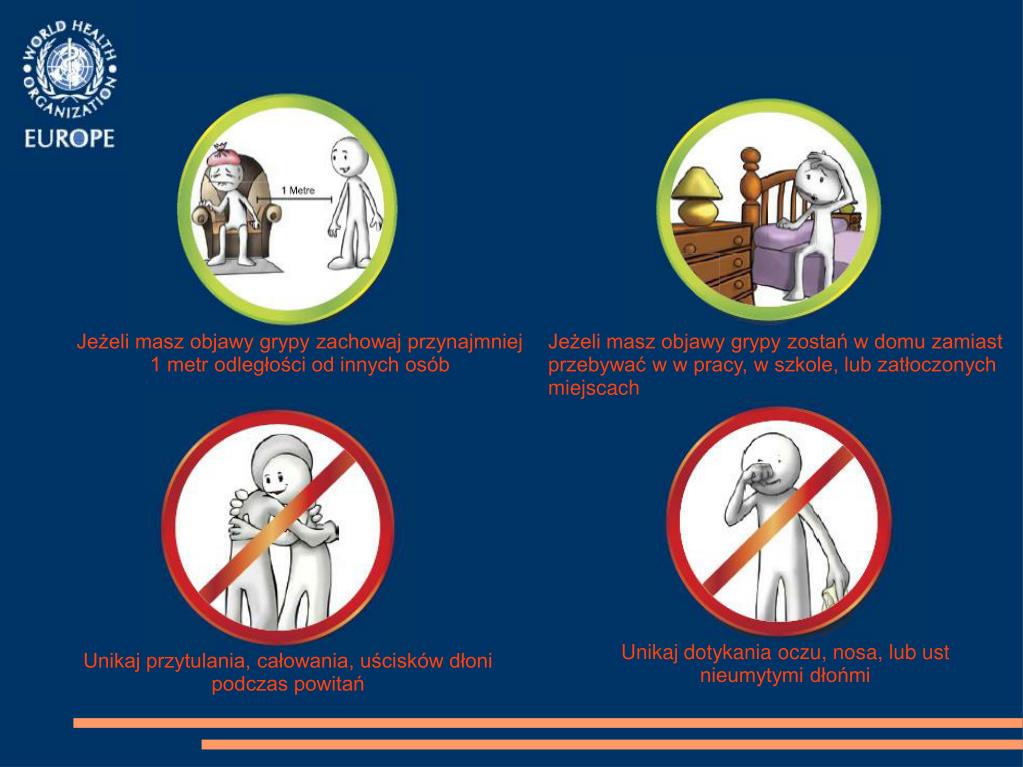 WORLD HEALTH ORGANIZATION
EUROPE

1 Metre

Jeżeli masz objawy grypy zachowaj przynajmniej 1 metr odległości od innych osób

Jeżeli masz objawy grypy zostań w domu zamiast przebywać w w pracy, w szkole, lub zatłoczonych miejscach

Unikaj przytulania, całowania, uścisków dłoni podczas powitań

Unikaj dotykania oczu, nosa, lub ust nieumytymi dłońmi