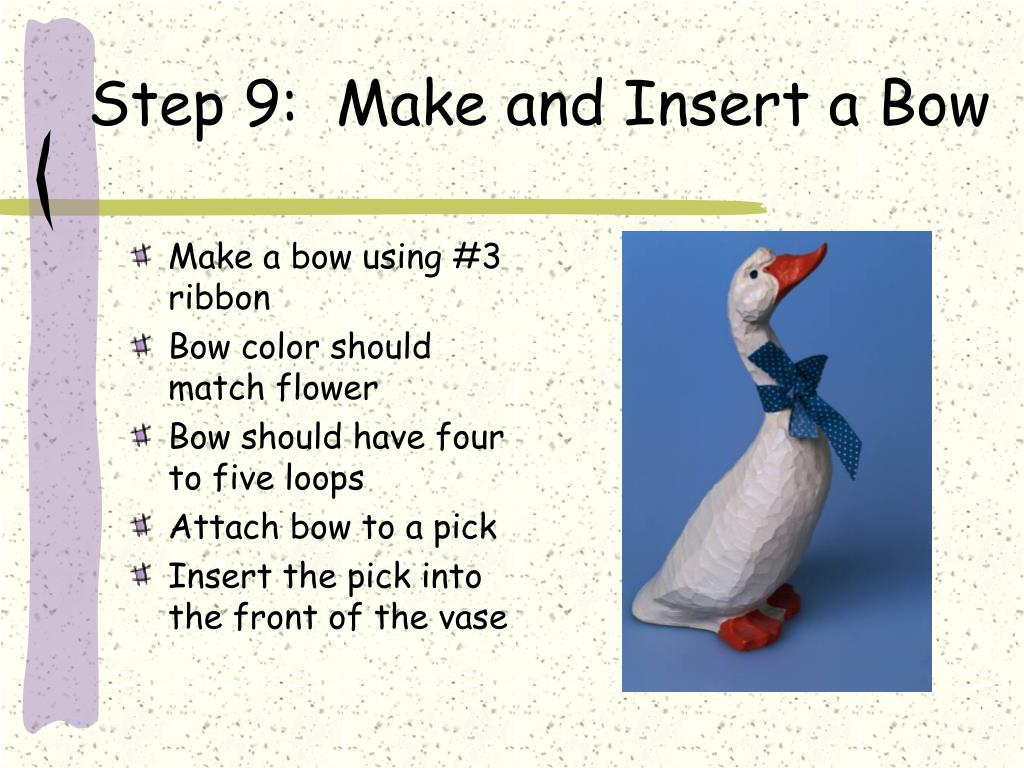 Step 9: Make and Insert a Bow

Make a bow using #3 ribbon
Bow color should match flower
Bow should have four to five loops
Attach bow to a pick
Insert the pick into the front of the vase