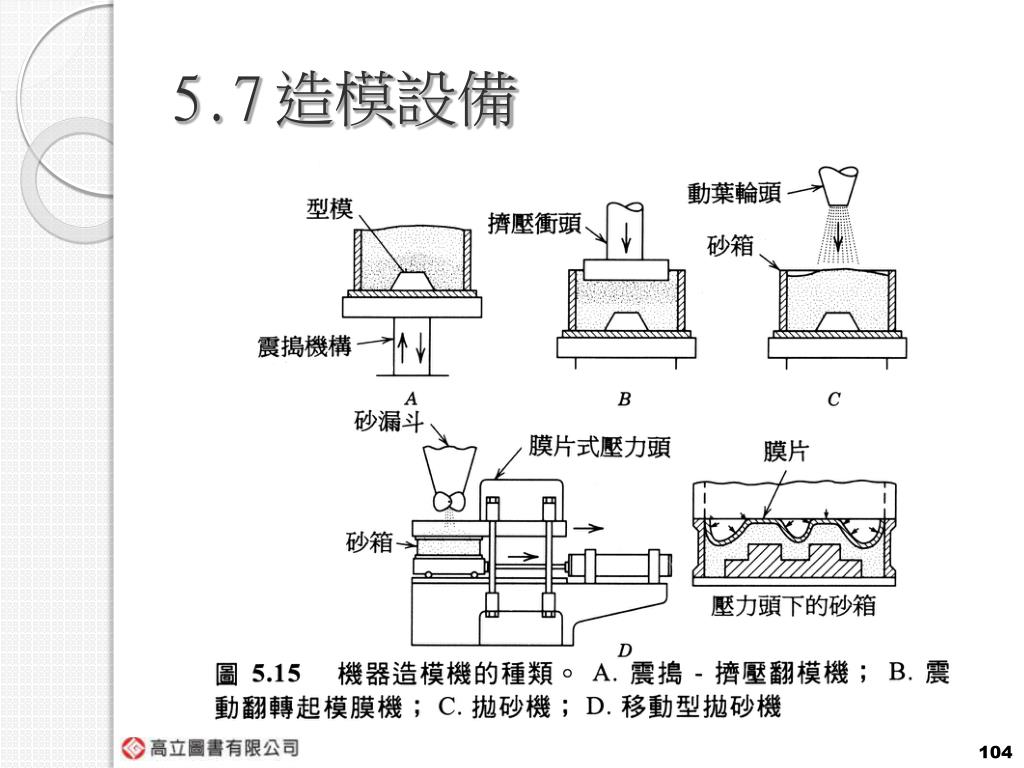 5.7 造模設備

型模

震搗機構

A

擠壓衝頭

B

動葉輪頭

砂箱

C

砂漏斗

膜片式壓力頭

砂箱

D

膜片

壓力頭下的砂箱

圖 5.15 機器造模機的種類。 A. 震搗 - 擠壓翻模機； B. 震動翻轉起模膜機； C. 拋砂機； D. 移動型拋砂機

高立圖書有限公司

104