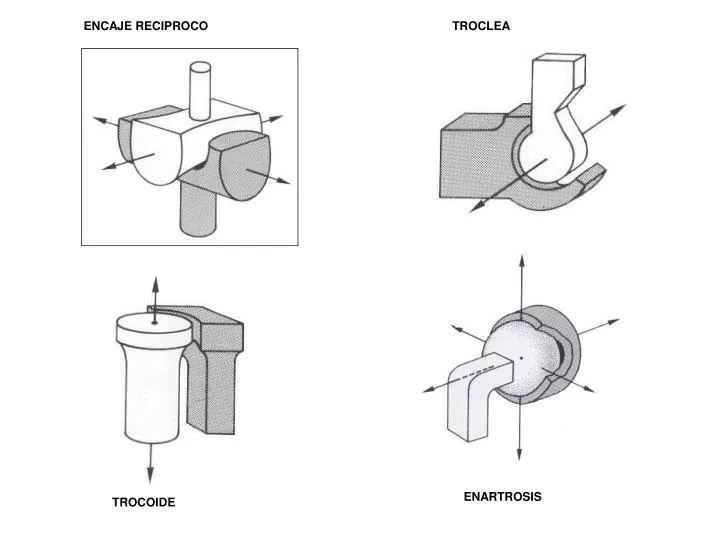 ENCAJE RECIPROCO

TROCLEA

TROCOIDE

ENARTROSIS