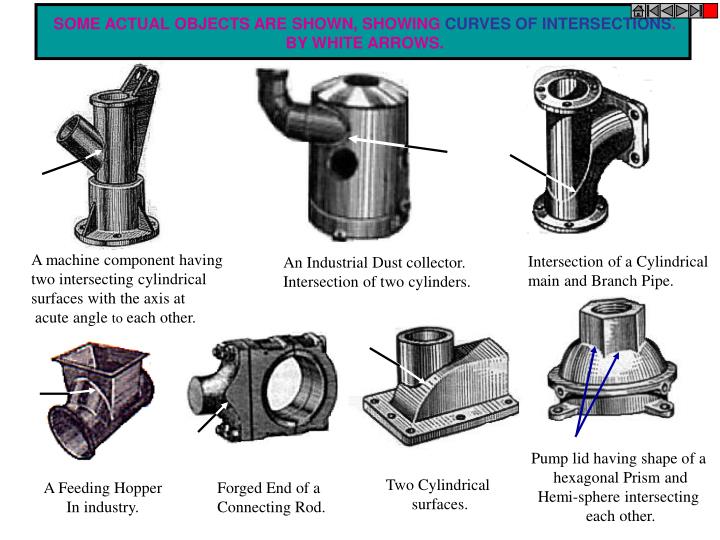 SOME ACTUAL OBJECTS ARE SHOWN, SHOWING CURVES OF INTERSECTIONS. BY WHITE ARROWS.

A machine component having two intersecting cylindrical surfaces with the axis at acute angle to each other.

An Industrial Dust collector. Intersection of two cylinders.

Intersection of a Cylindrical main and Branch Pipe.

A Feeding Hopper In industry.

Forged End of a Connecting Rod.

Two Cylindrical surfaces.

Pump lid having shape of a hexagonal Prism and Hemi-sphere intersecting each other.