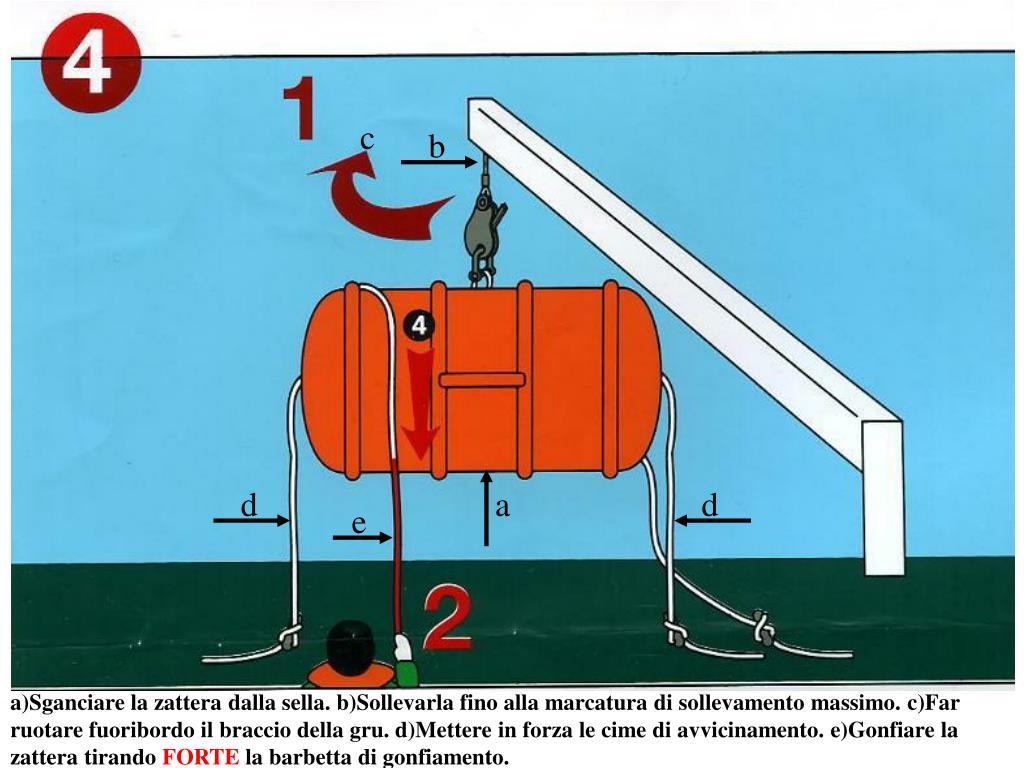 4

1

c

b

4

d

e

a

d

2

a)Sganciare la zattera dalla sella. b)Sollevarla fino alla marcatura di sollevamento massimo. c)Far ruotare fuoribordo il braccio della gru. d)Mettere in forza le cime di avvicinamento. e)Gonfiare la zattera tirando FORTE la barbetta di gonfiamento.